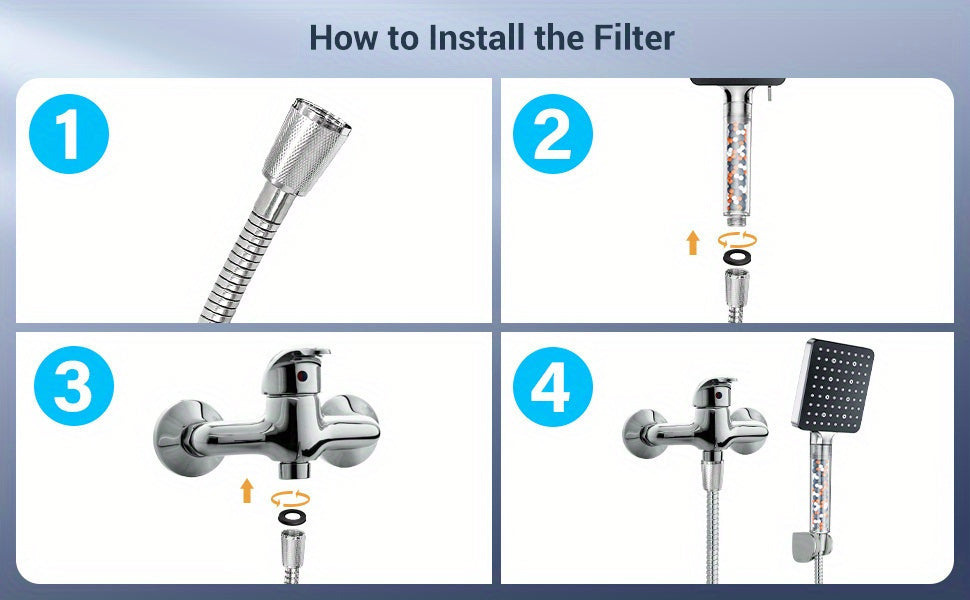 How to Install the Filter

1

2

3

4