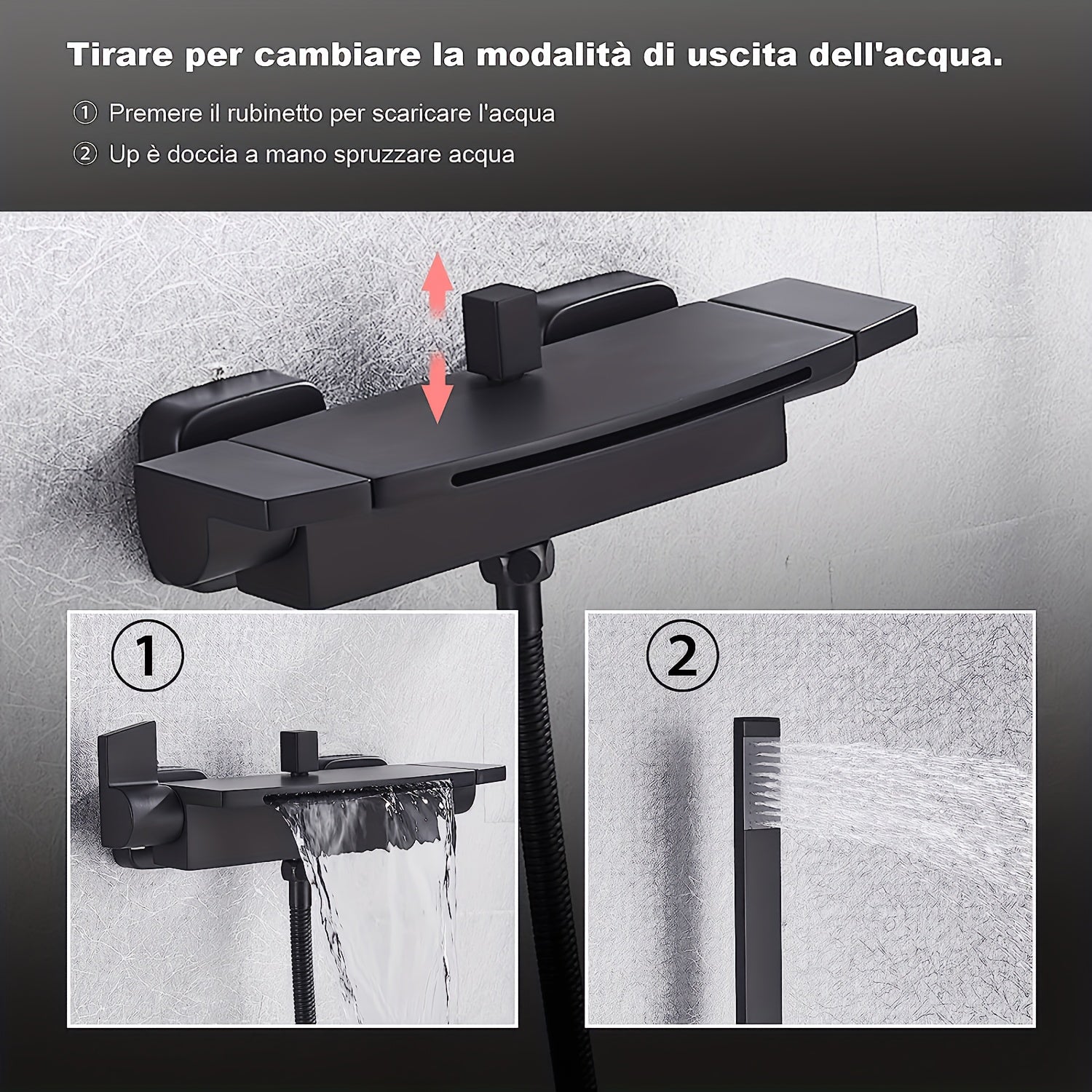 Tirare per cambiare la modalità di uscita dell'acqua.

① Premere il rubinetto per scaricare l'acqua

② Up è doccia a mano spruzzare acqua

①

②