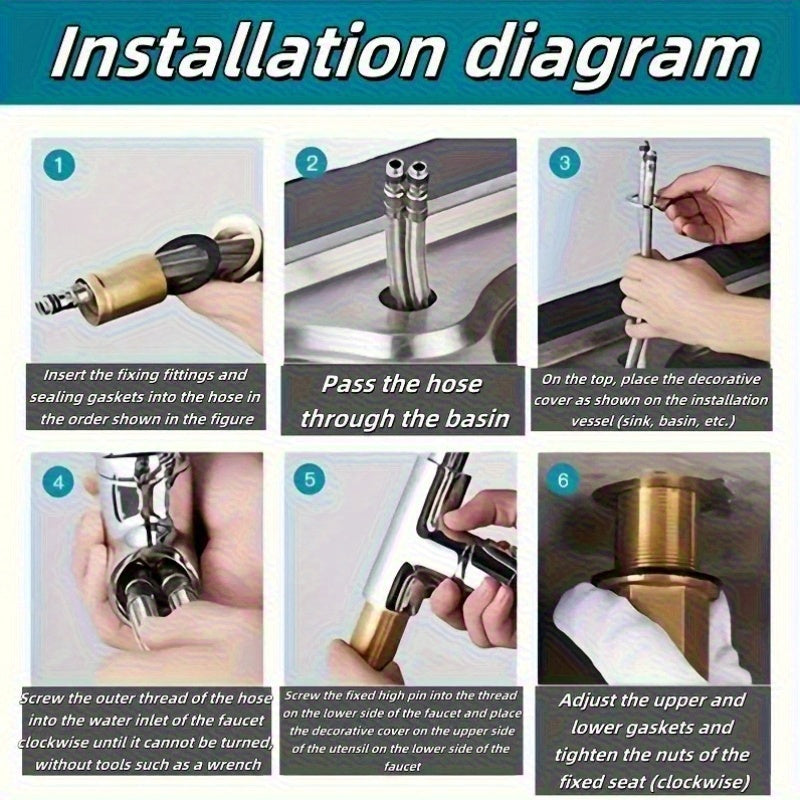 Installation diagram

1

Insert the fixing fittings and sealing gaskets into the hose in the order shown in the figure

2

Pass the hose through the basin

3

On the top, place the decorative cover as shown on the installation vessel (sink, basin, etc.)

4

Screw the outer thread of the hose into the water inlet of the faucet clockwise until it cannot be turned, without tools such as a wrench

5

Screw the fixed high pin into the thread on the lower side of the faucet and place the decorative cover on the upper side of the utensil on the lower side of the faucet

6

Adjust the upper and lower gaskets and tighten the nuts of the fixed seat (clockwise)