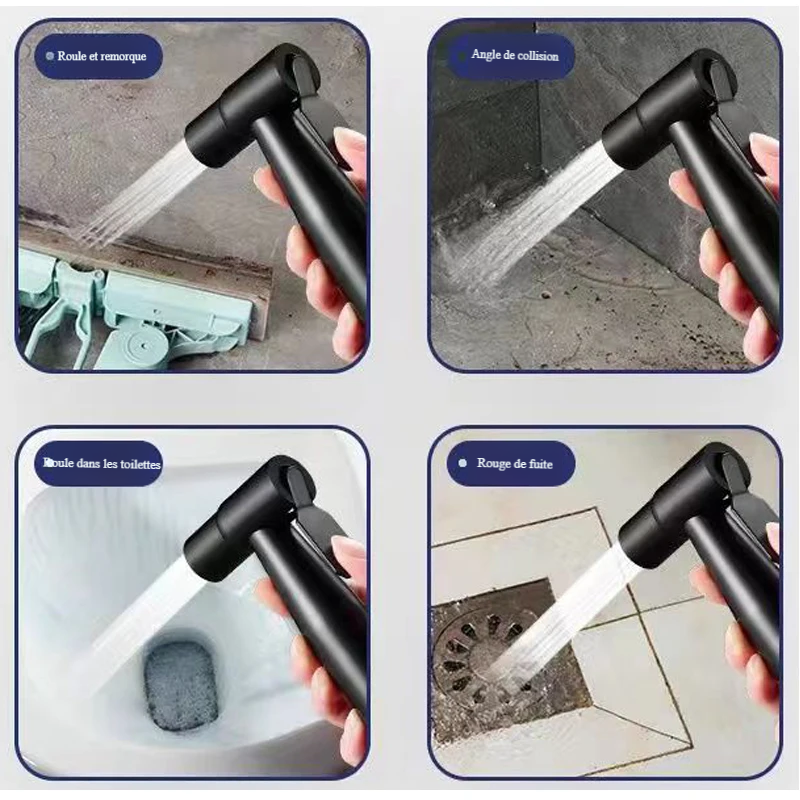 Roule et remorque

Angle de collision

Roule dans les toilettes

Rouge de fuite