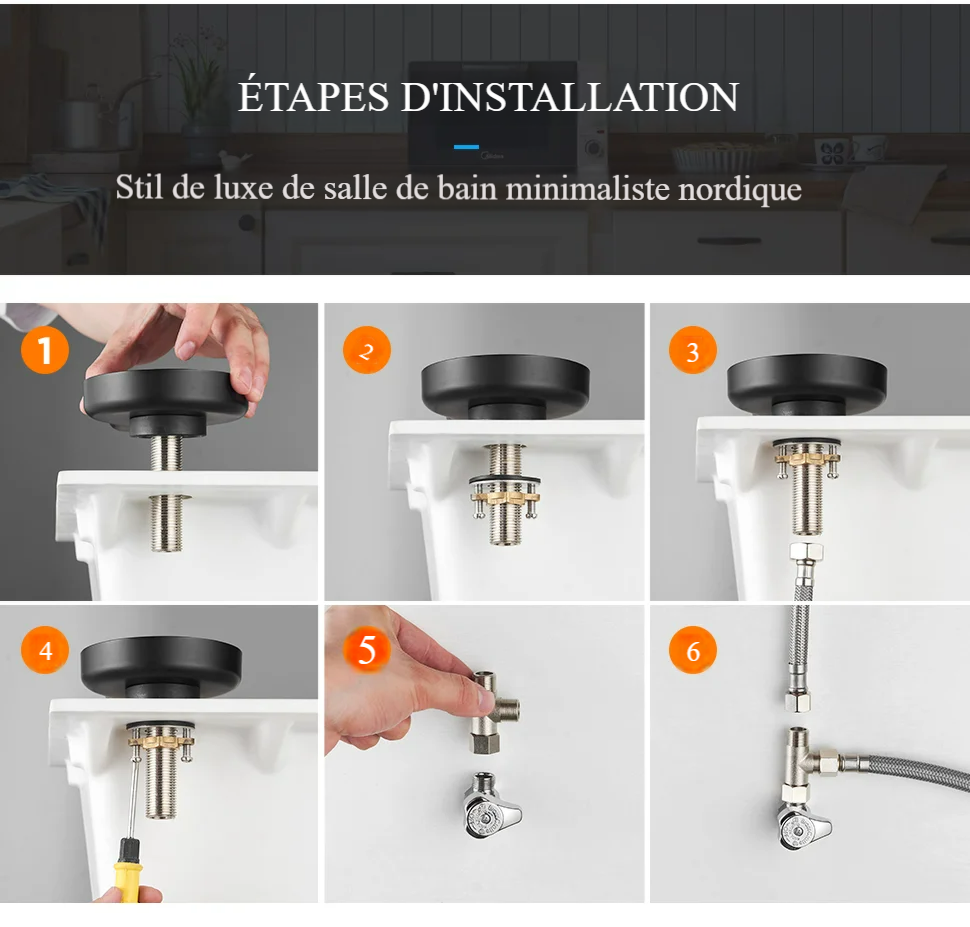 ÉTAPES D'INSTALLATION

Stil de luxe de salle de bain minimaliste nordique

1

2

3

4

5

6