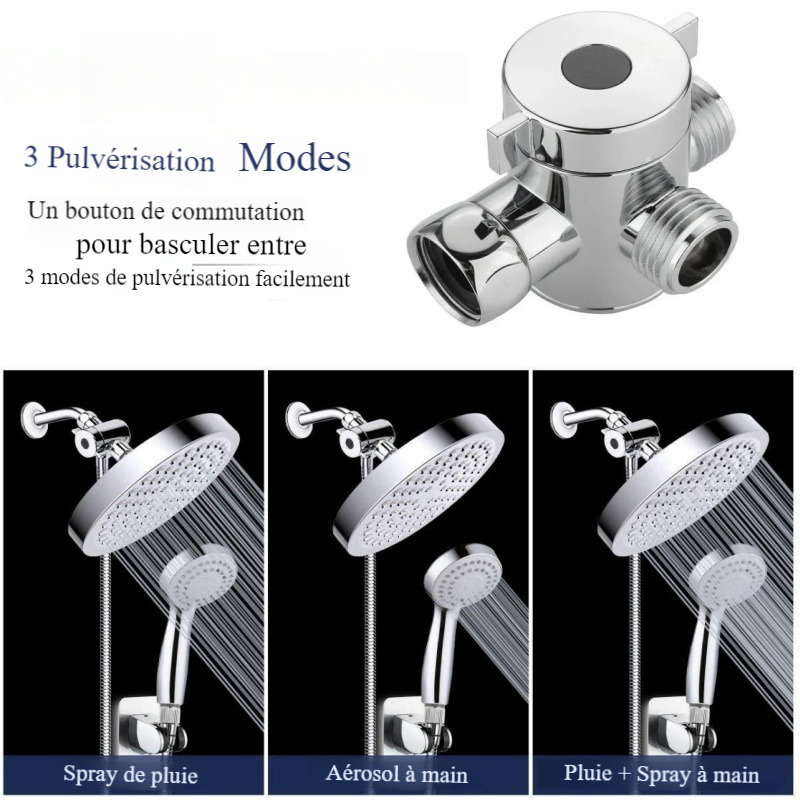 3 Pulvérisation Modes

Un bouton de commutation pour basculer entre 3 modes de pulvérisation facilement

Spray de pluie

Aérosol à main

Pluie + Spray à main