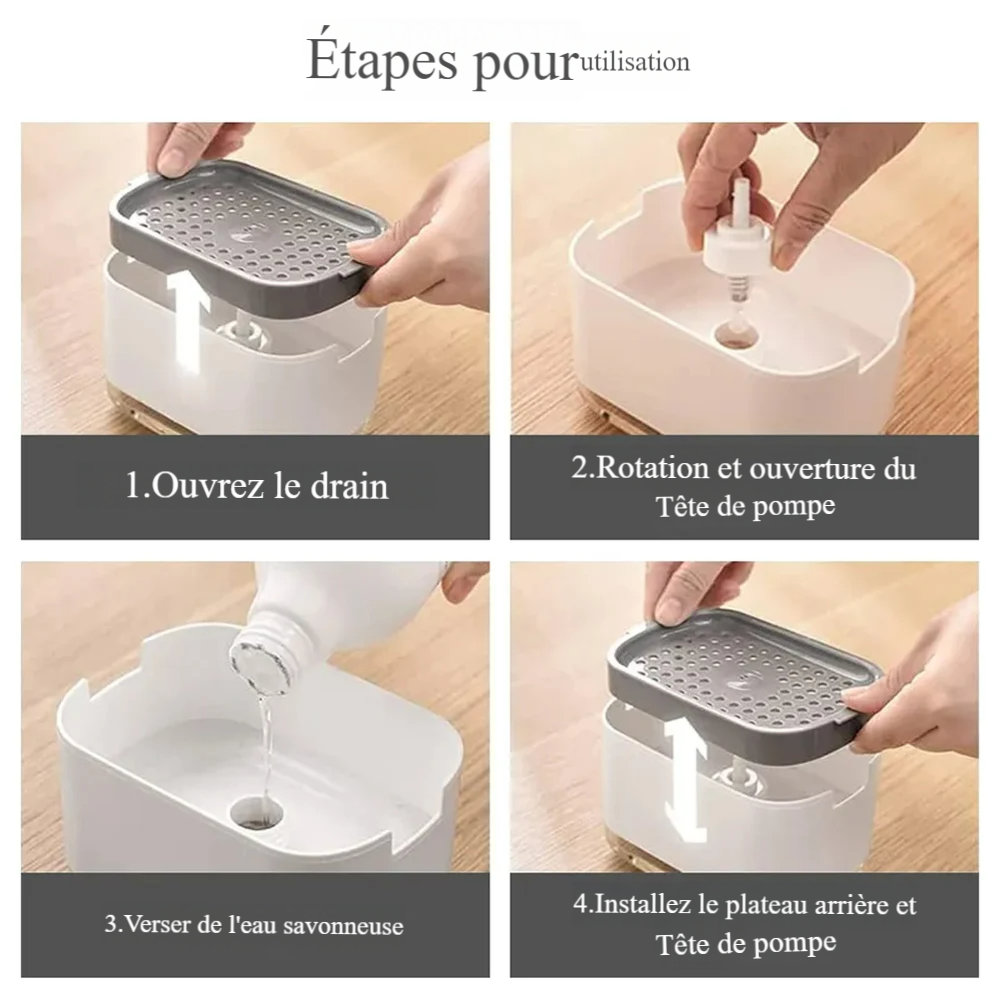 Étapes pour utilisation

1.Ouvrez le drain

2.Rotation et ouverture du Tête de pompe

3.Verser de l'eau savonneuse

4.Installez le plateau arrière et Tête de pompe