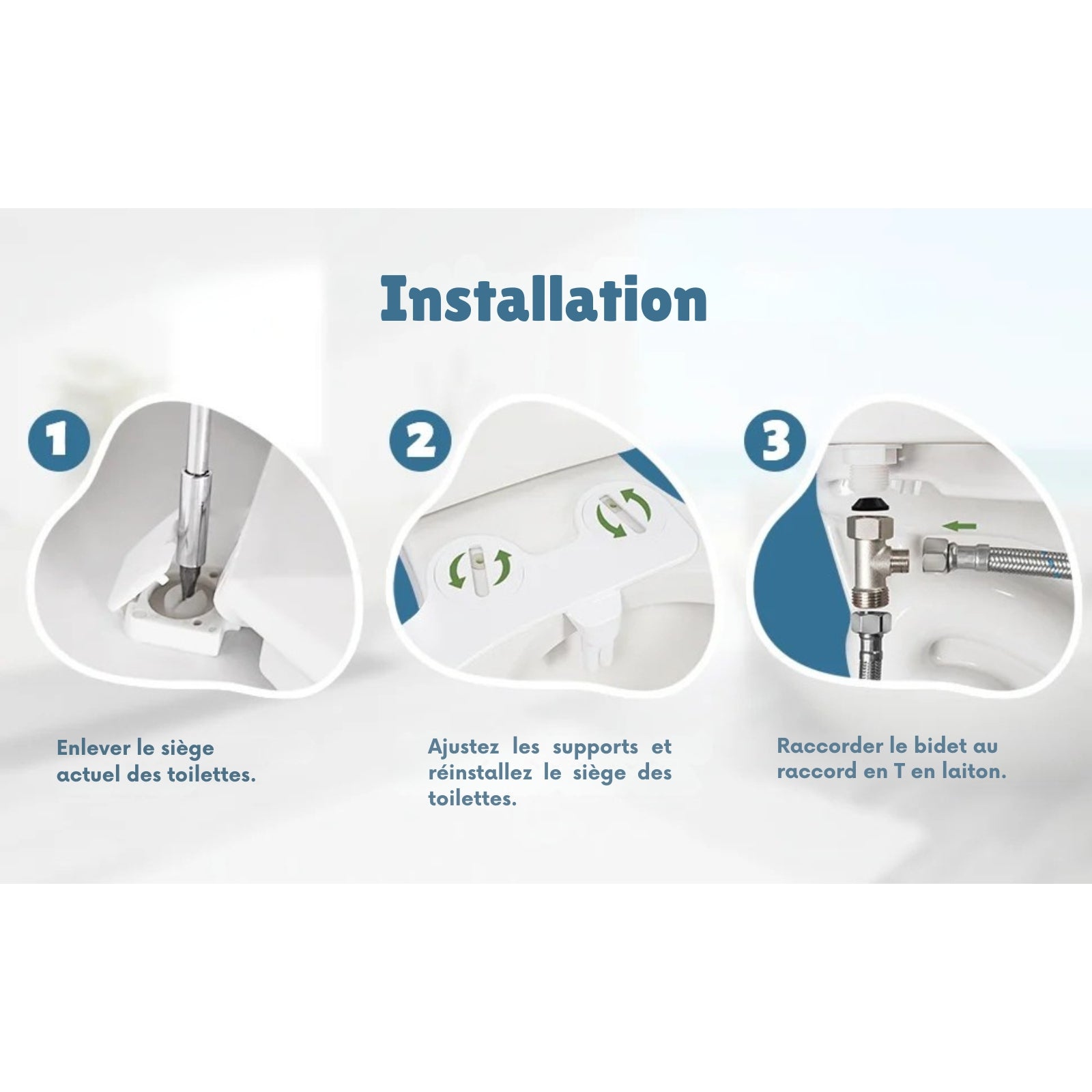 Installation

1

Enlever le siège actuel des toilettes.

2

Ajustez les supports et réinstallez le siège des toilettes.

3

Raccorder le bidet au raccord en T en laiton.